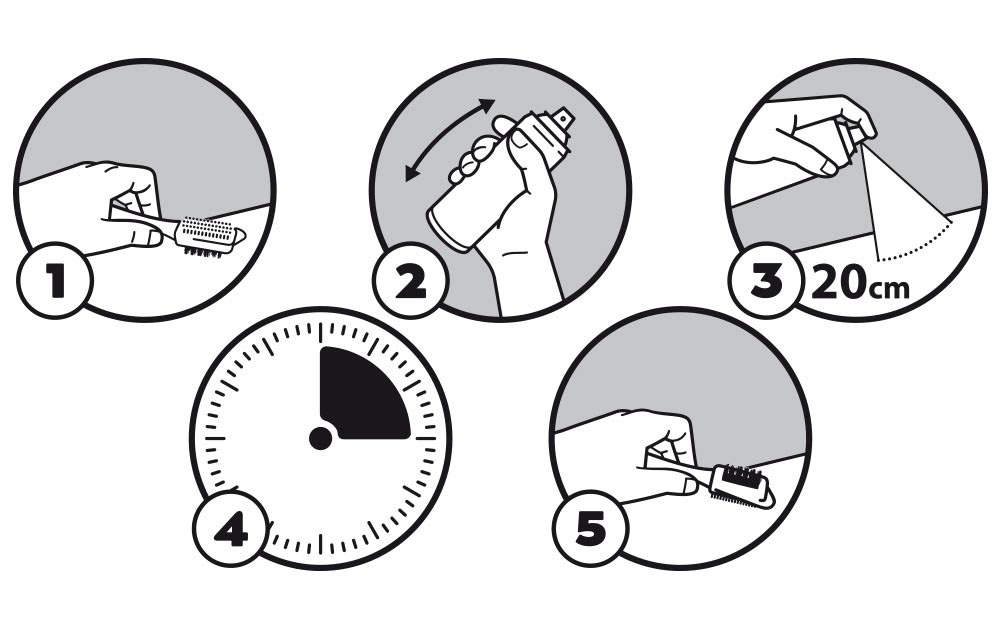 1

2

3 20cm

4

5